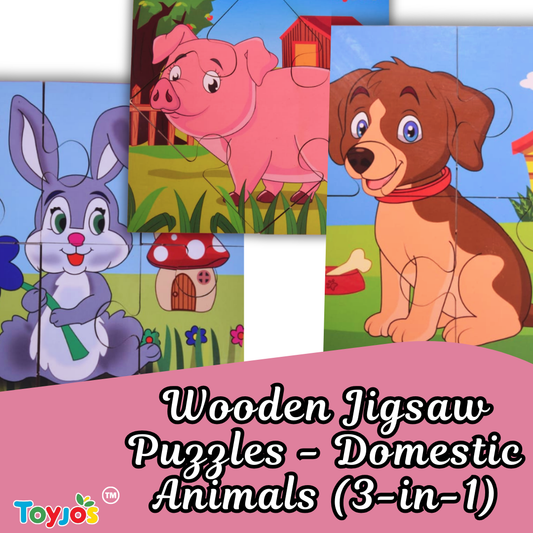 Wooden Jigsaw Puzzles - Domestic Animals (3-in-1)

Toyjos™