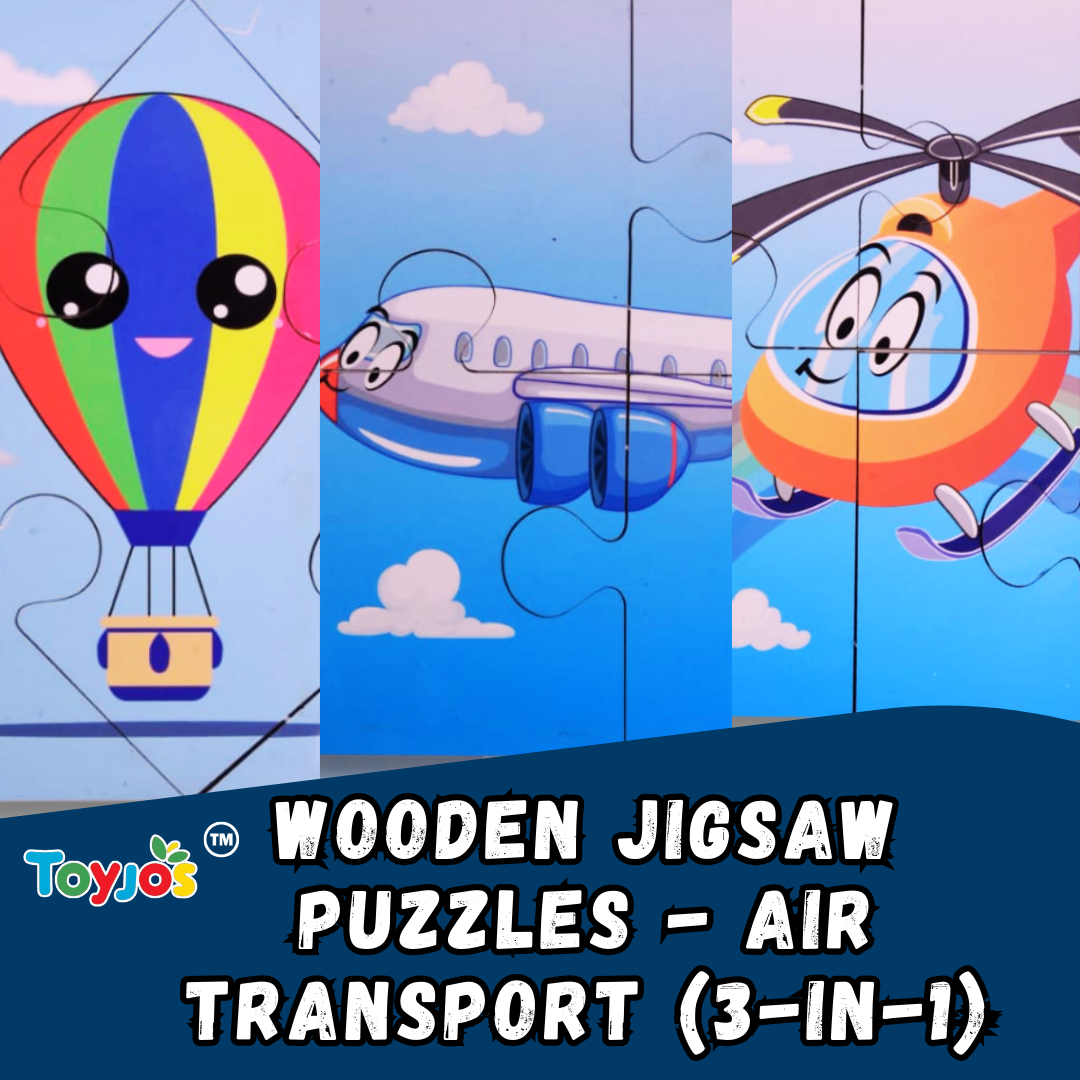 Toyjos ™

WOODEN JIGSAW PUZZLES - AIR TRANSPORT (3-IN-1)