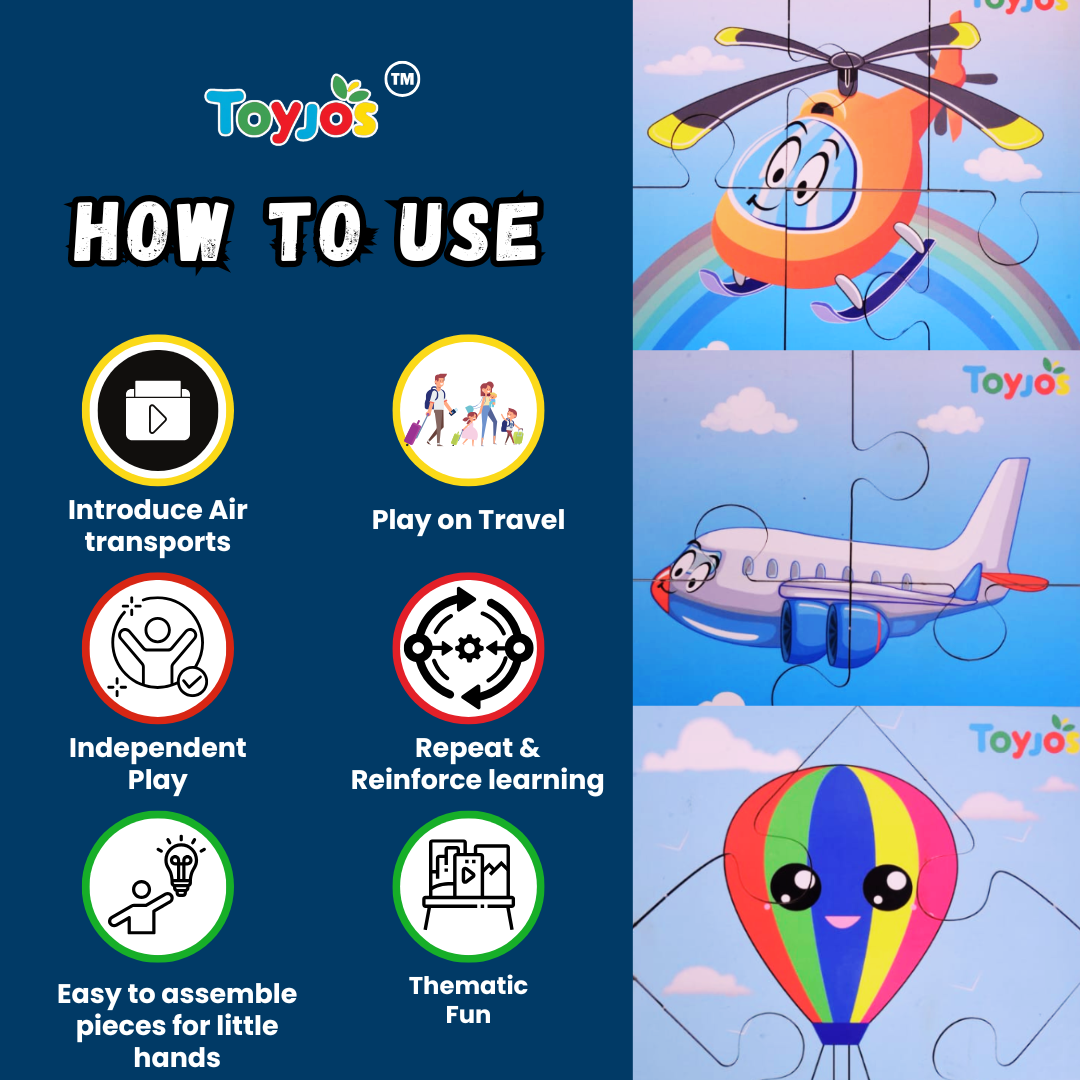 Toyjos ™

HOW TO USE

Introduce Air transports

Play on Travel

Independent Play

Repeat & Reinforce learning

Easy to assemble pieces for little hands

Thematic Fun

Toyjos

Toyjos

Toyjos