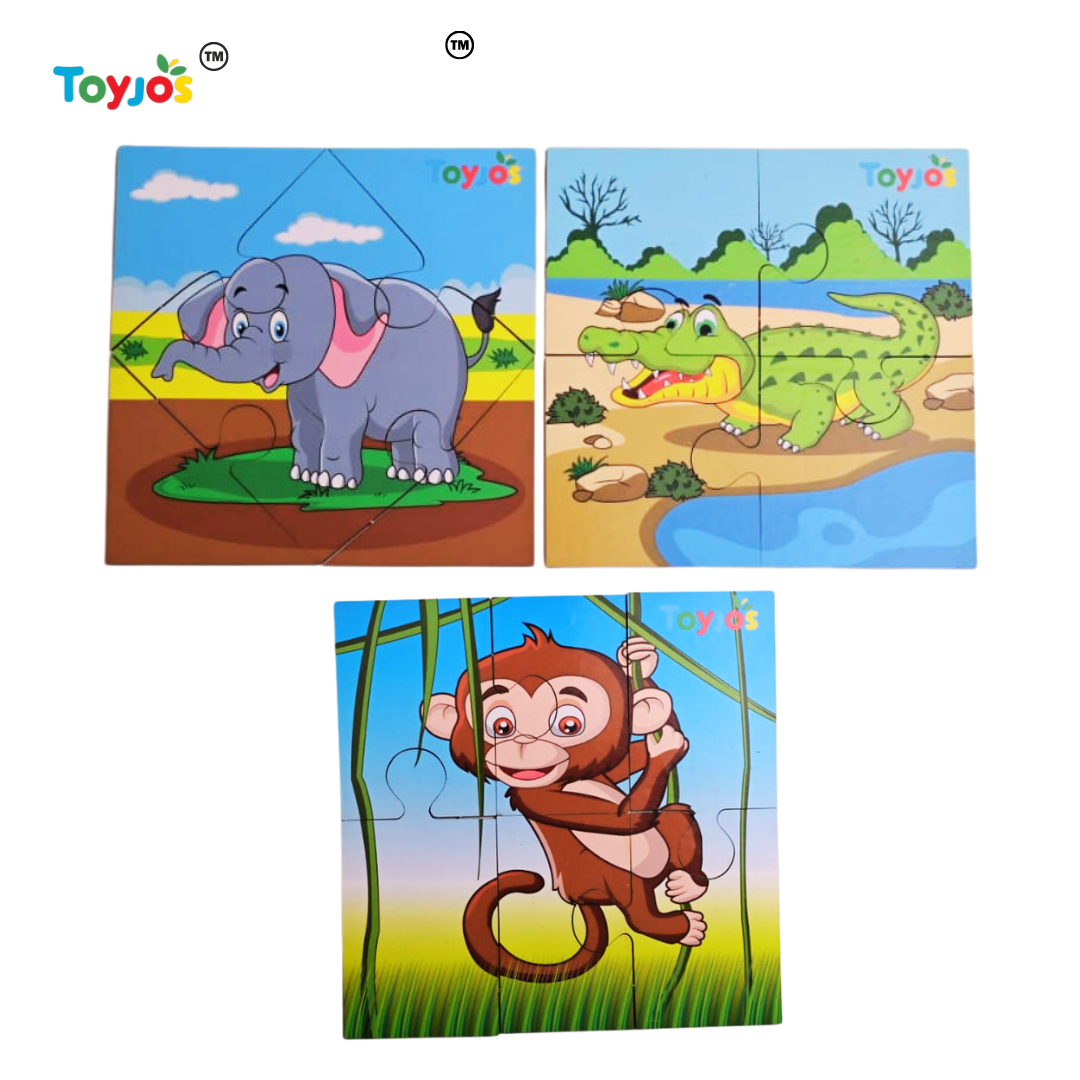 Toyjos ™ ™

Toyjos

Toyjos

Toyjos