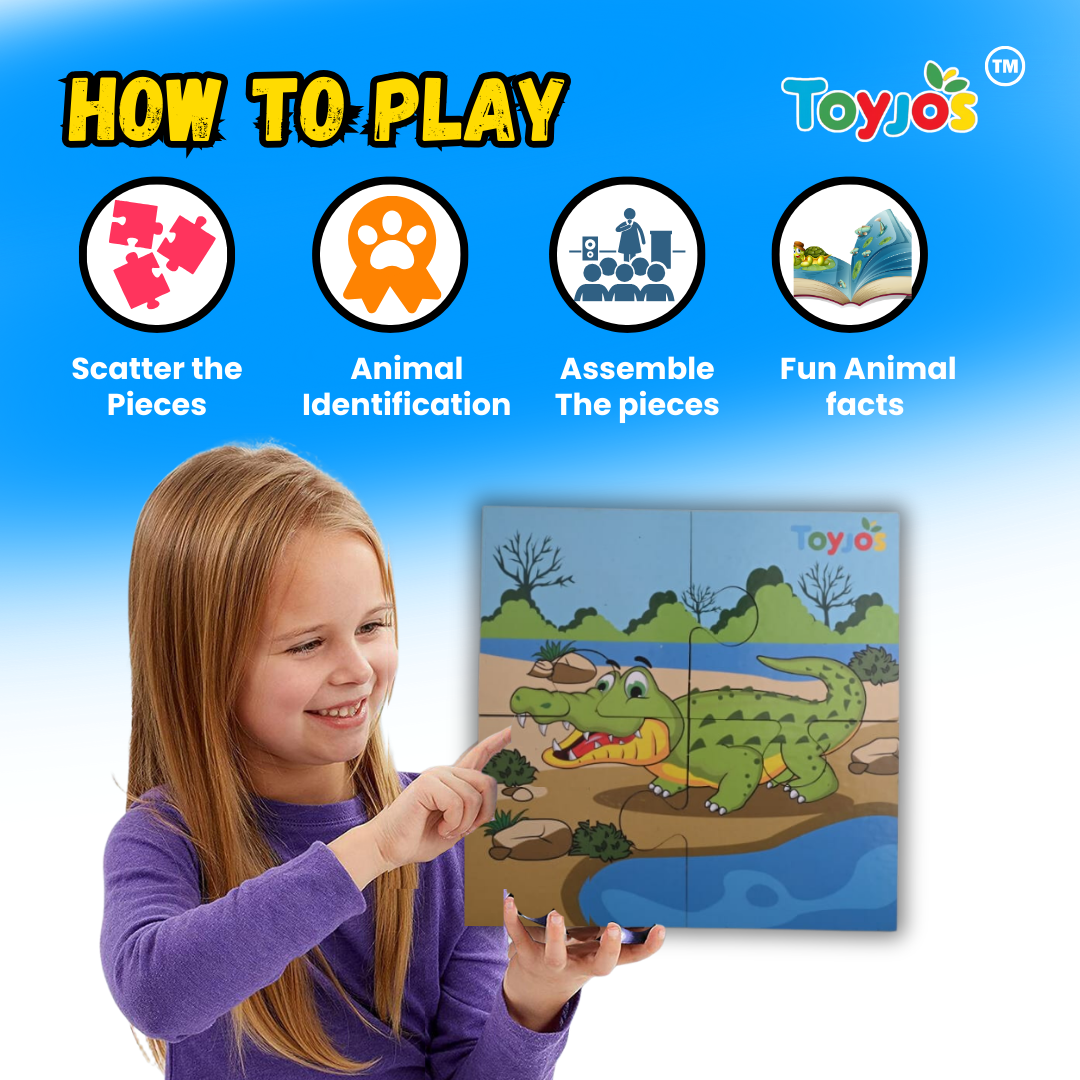 HOW TO PLAY

Toyjos ™

Scatter the Pieces

Animal Identification

Assemble The pieces

Fun Animal facts

Toyjos