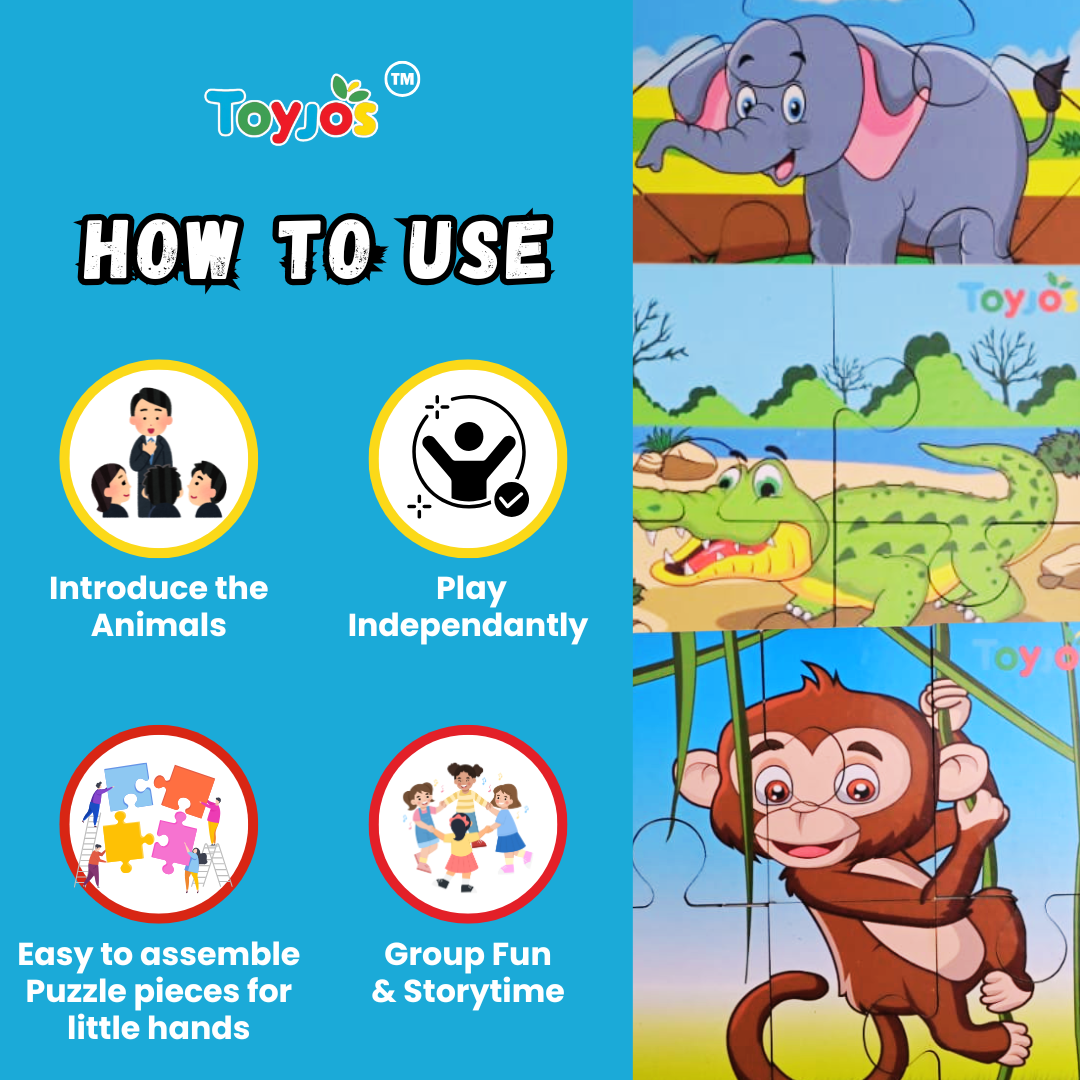 Toyjos™

HOW TO USE

Introduce the Animals

Play Independantly

Easy to assemble Puzzle pieces for little hands

Group Fun & Storytime

Toyjos

Toyjos