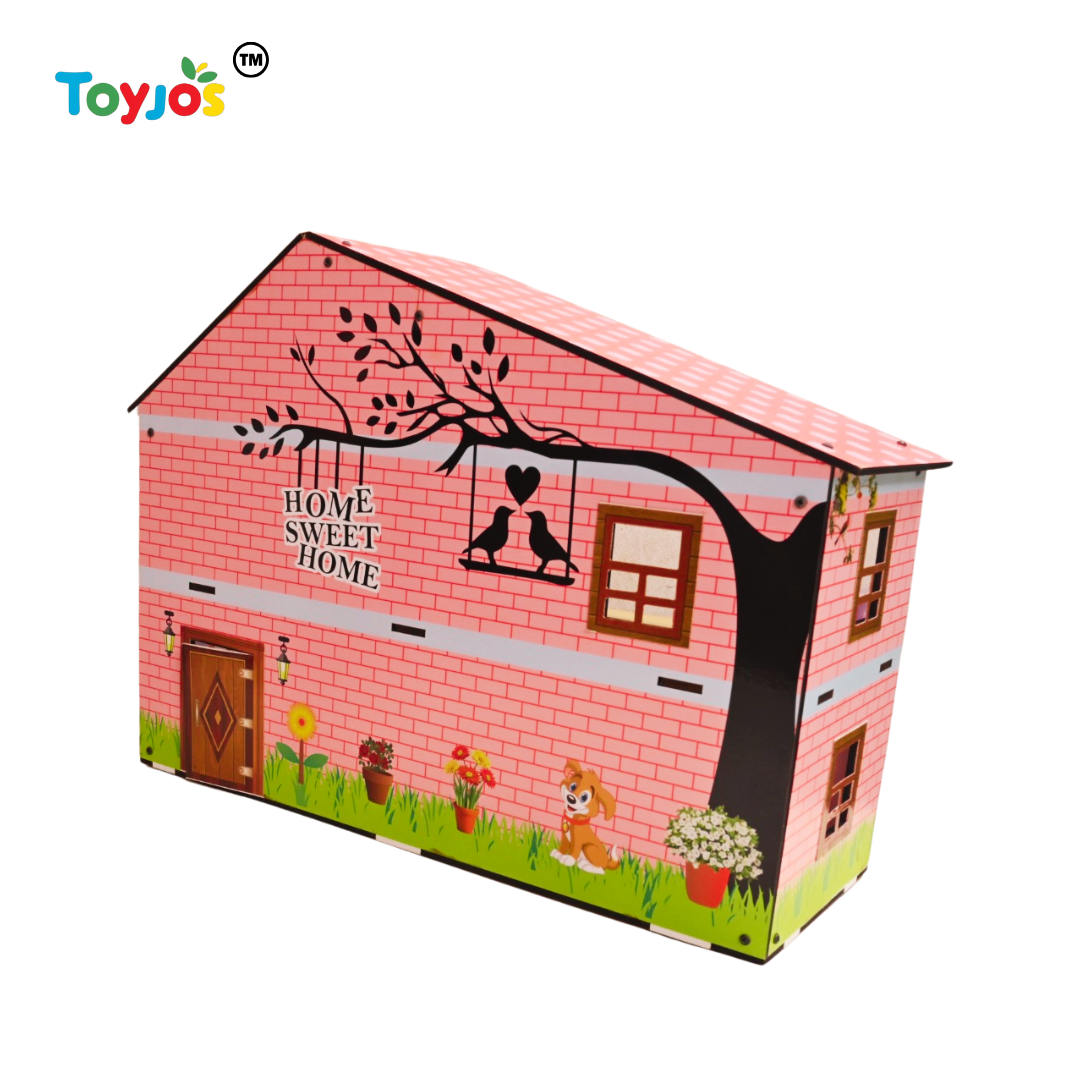 Toyjos ™

HOME
SWEET
HOME