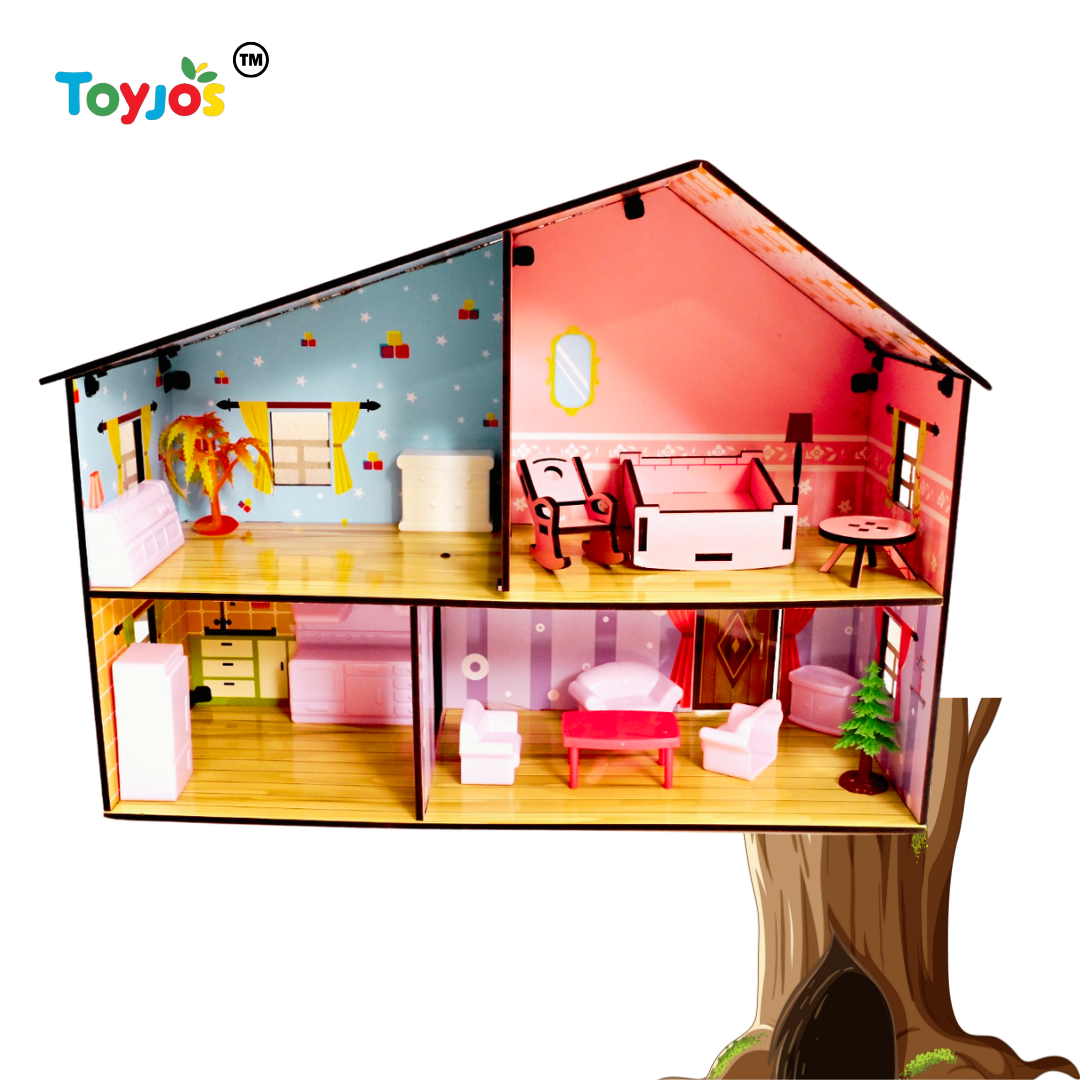 Toyjos ™