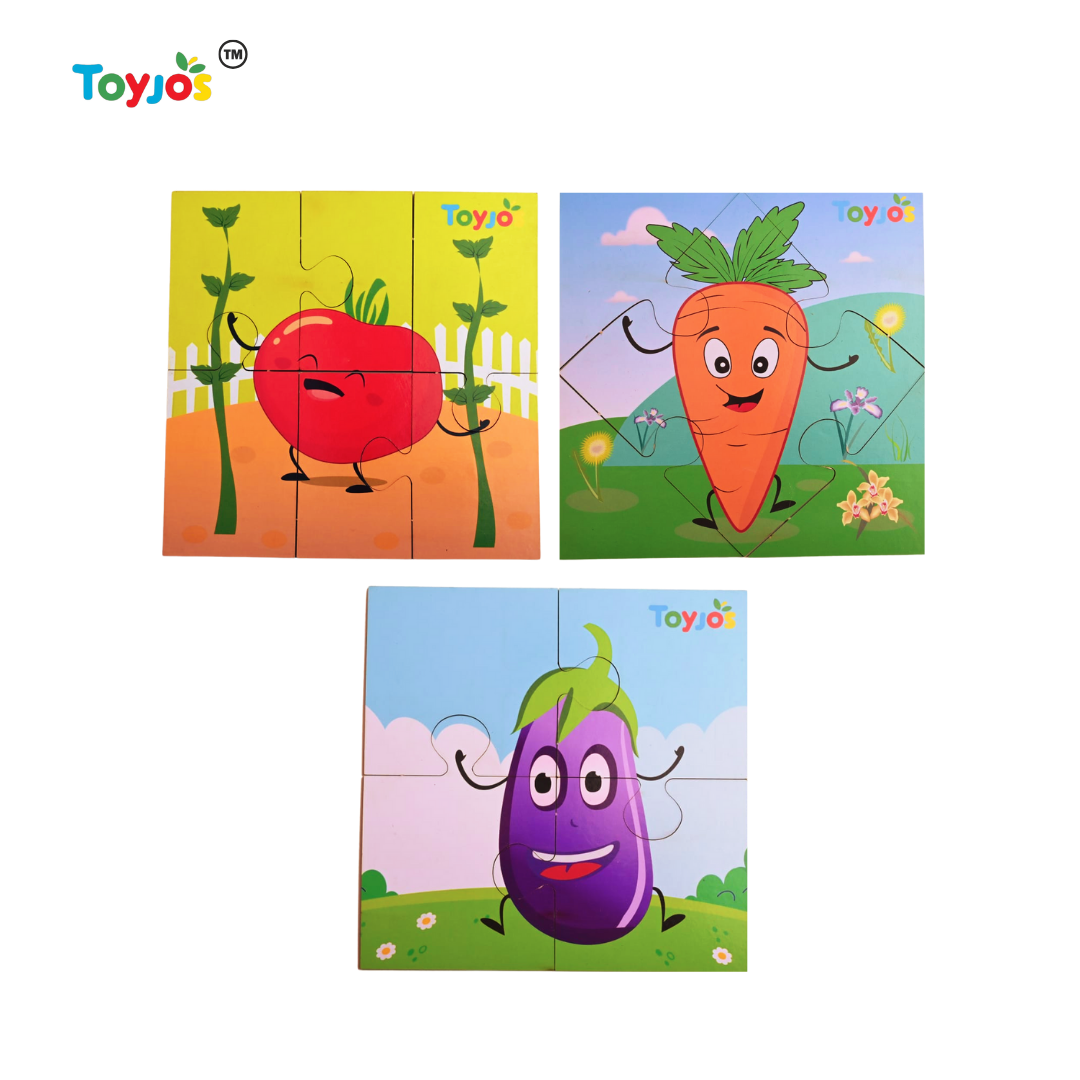 Toyjos ™

Toyjos

Toyjos

Toyjos