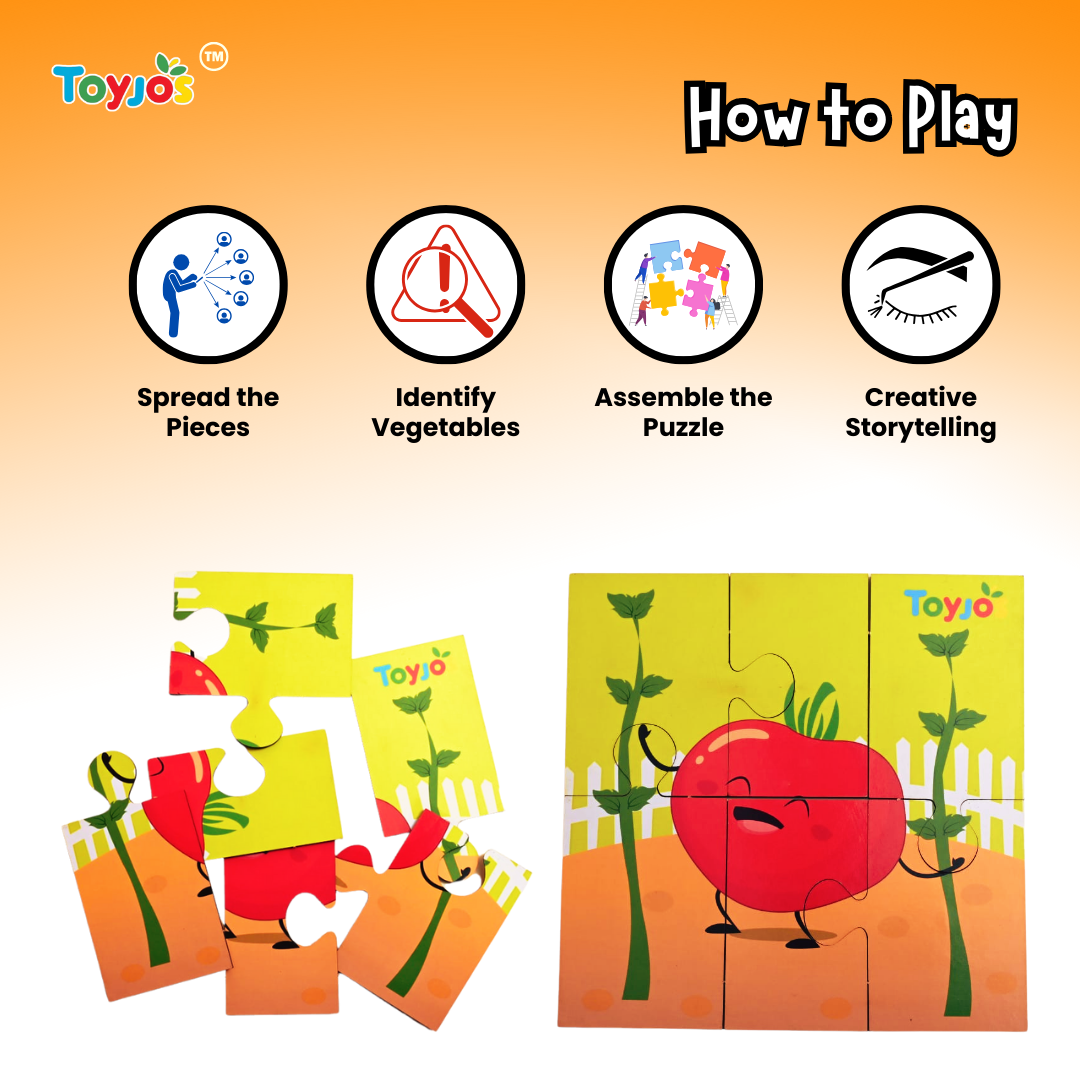 Toyjos™

How to Play

Spread the Pieces

Identify Vegetables

Assemble the Puzzle

Creative Storytelling

Toyjo

Toyjo