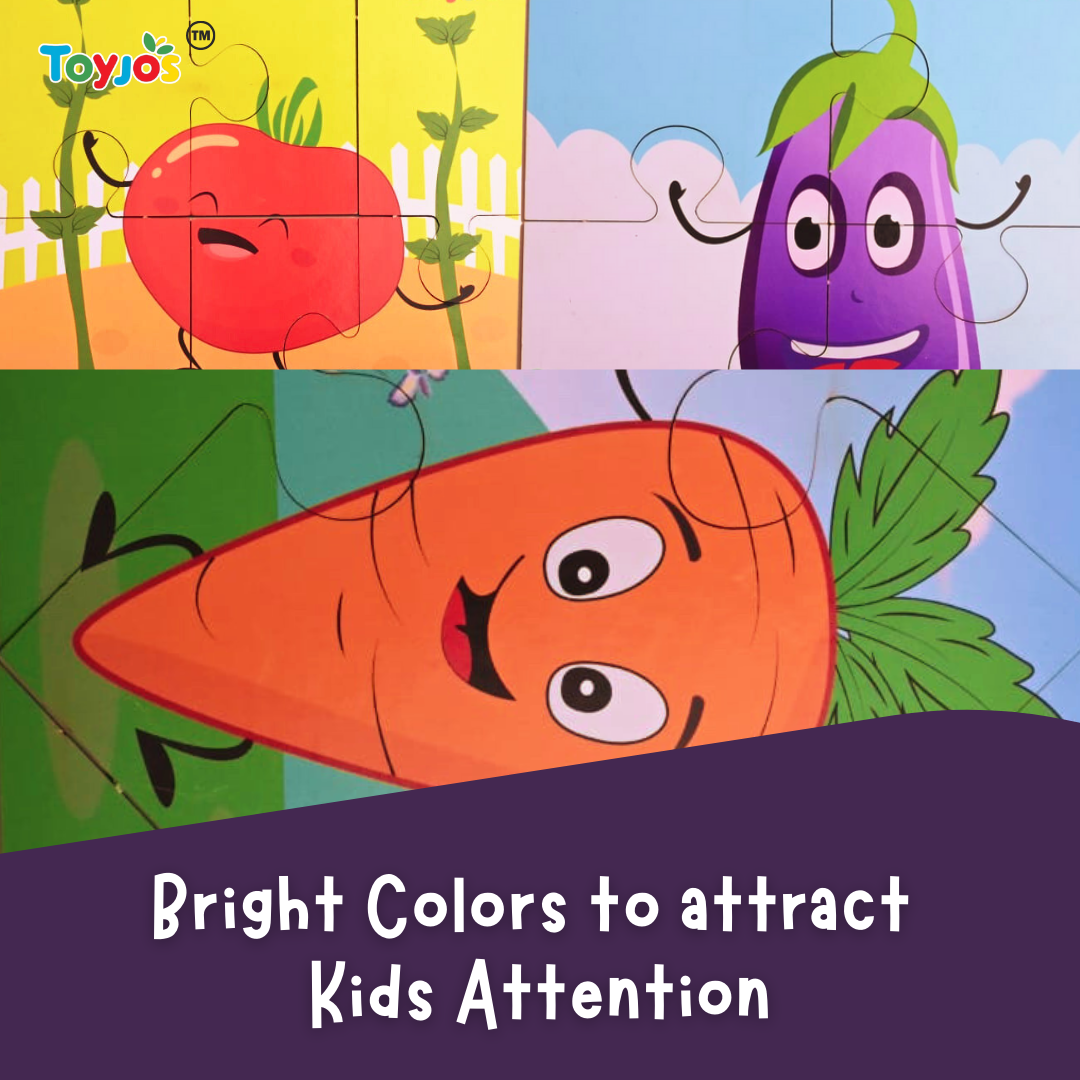 Toyjos™

Bright Colors to attract Kids Attention