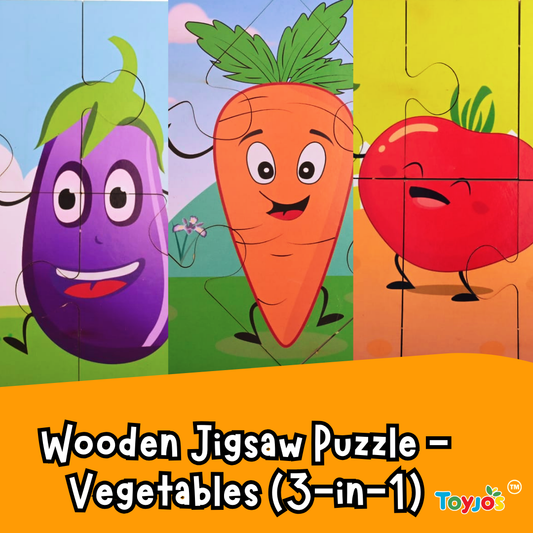 Wooden Jigsaw Puzzle - Vegetables (3-in-1)

Toyjos ™